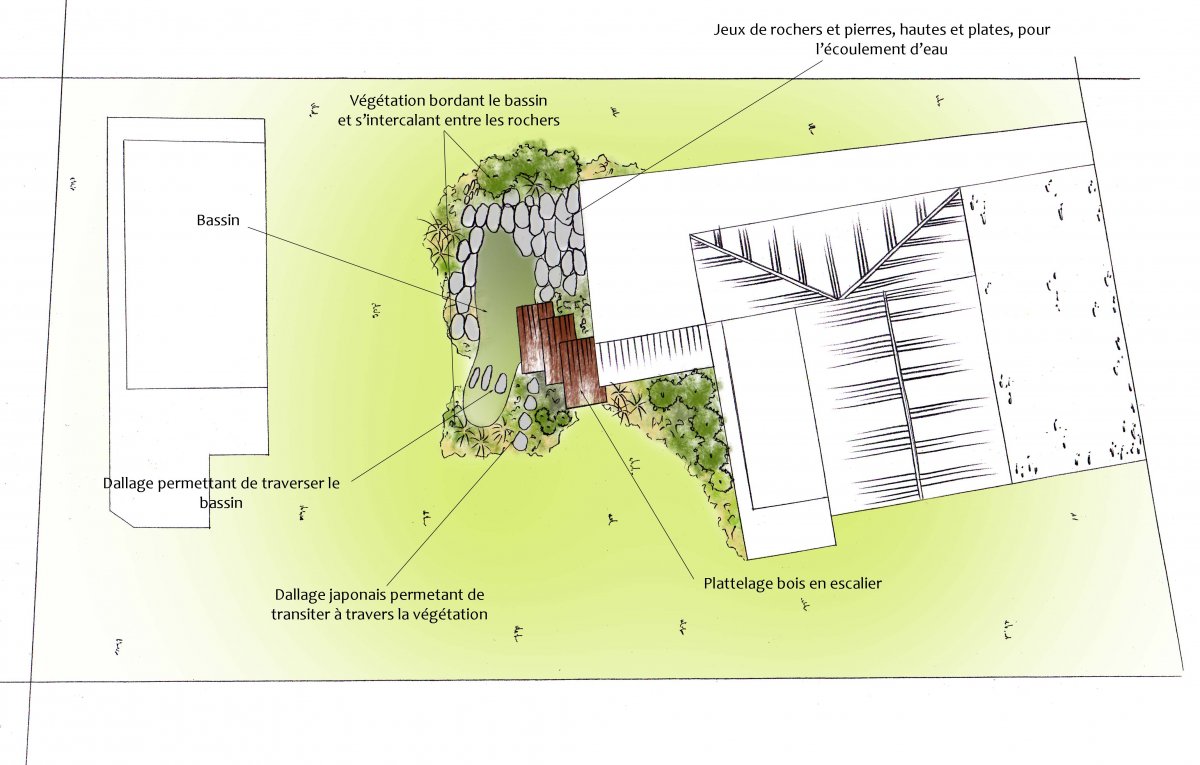 Jeux de rochers et pierres, hautes et plates, pour l'écoulement d'eau

Végétation bordant le bassin et s'intercalant entre les rochers

Bassin

Dallage permettant de traverser le bassin

Dallage japonais permetant de transiter à travers la végétation

Plattelage bois en escalier